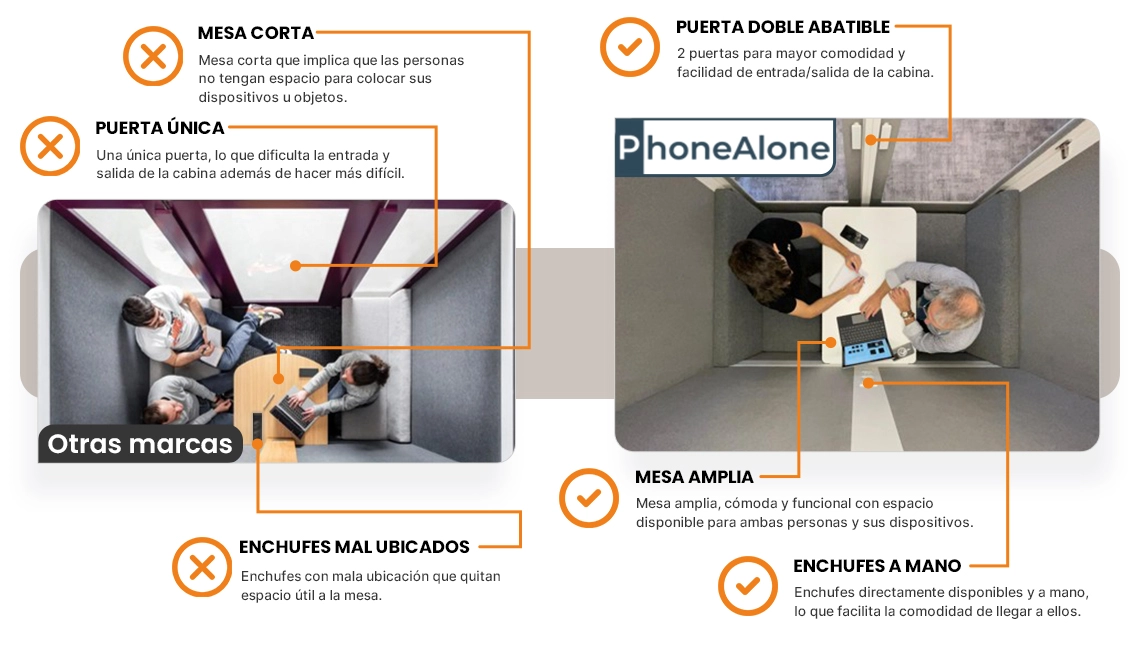 MESA CORTA

Mesa corta que implica que las personas no tengan espacio para colocar sus dispositivos u objetos.

PUERTA ÚNICA

Una única puerta, lo que dificulta la entrada y salida de la cabina además de hacer más difícil.

Otras marcas

ENCHUFES MAL UBICADOS

Enchufes con mala ubicación que quitan espacio útil a la mesa.

PUERTA DOBLE ABATIBLE

2 puertas para mayor comodidad y facilidad de entrada/salida de la cabina.

PhoneAlone

MESA AMPLIA

Mesa amplia, cómoda y funcional con espacio disponible para ambas personas y sus dispositivos.

ENCHUFES A MANO

Enchufes directamente disponibles y a mano, lo que facilita la comodidad de llegar a ellos.